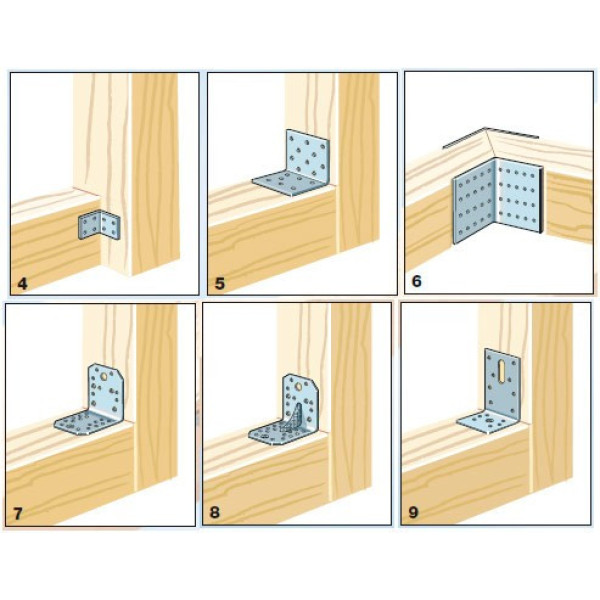 4

5

6

7

8

9