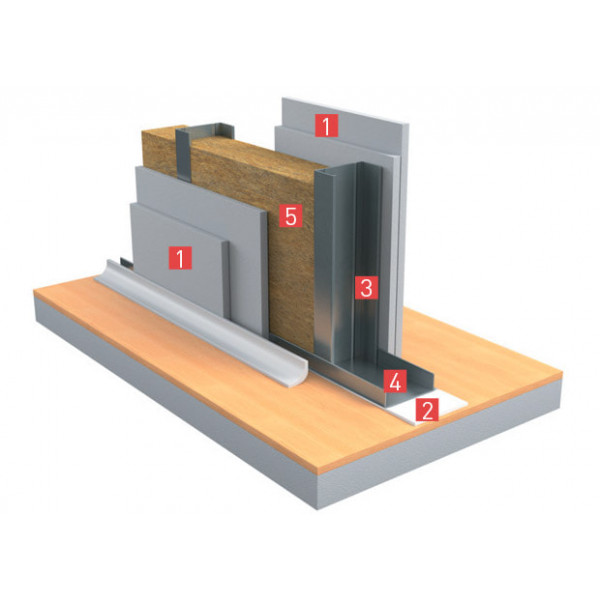 1
5
1
3
4
2