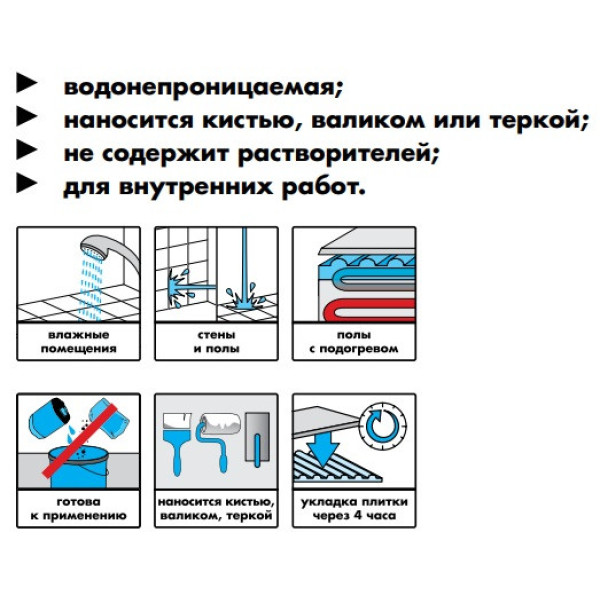 ► водонепроницаемая;
► наносится кистью, валиком или теркой;
► не содержит растворителей;
► для внутренних работ.

влажные помещения

стены и полы

полы с подогревом

готова к применению

наносится кистью, валиком, теркой

укладка плитки через 4 часа