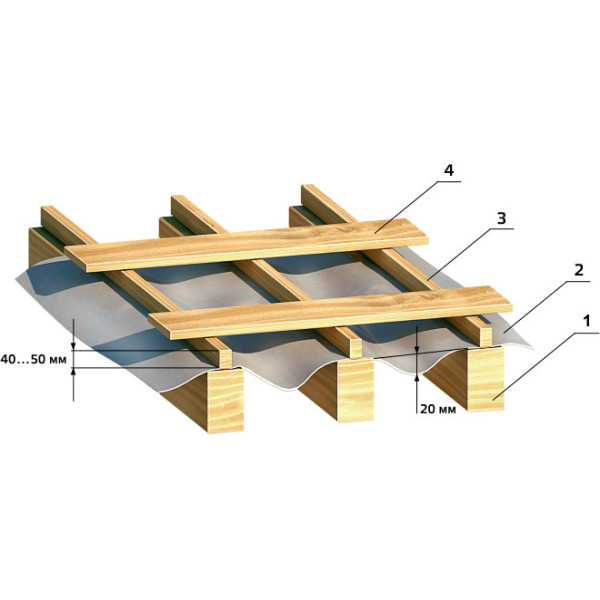 4

3

2

1

40...50 мм

20 мм