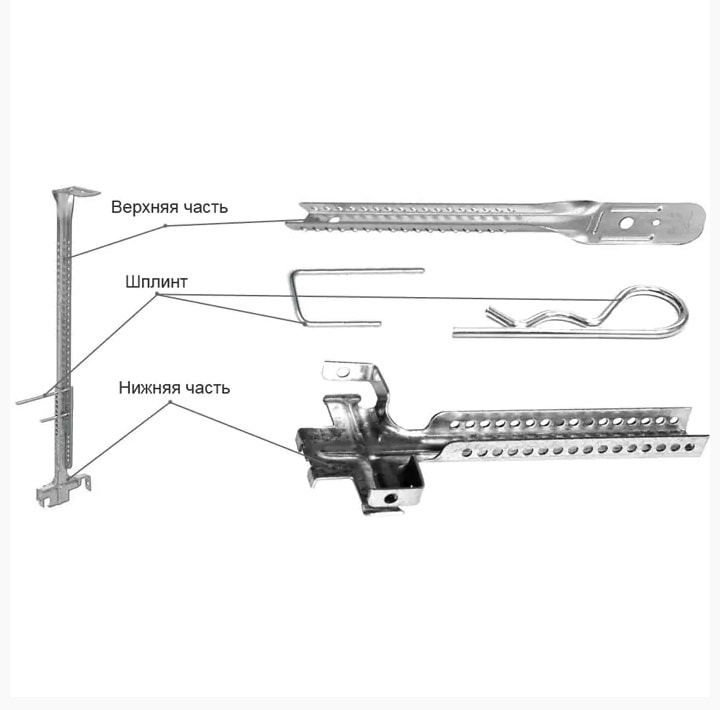 Верхняя часть

Шплинт

Нижняя часть