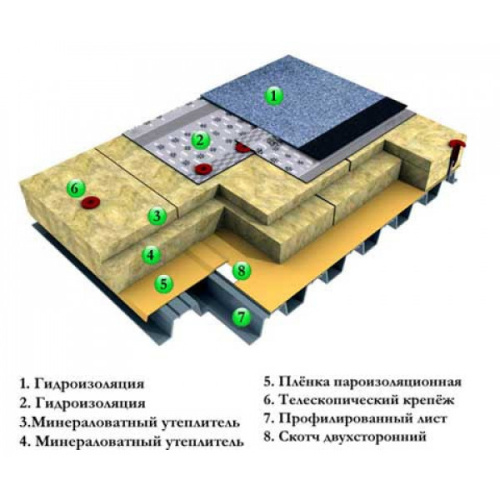 1

2

6

3

4

8

5

7

1. Гидроизоляция
2. Гидроизоляция
3.Минераловатный утеплитель
4. Минераловатный утеплитель

5. Плёнка пароизоляционная
6. Телескопический крепёж
7. Профилированный лист
8. Скотч двухсторонний