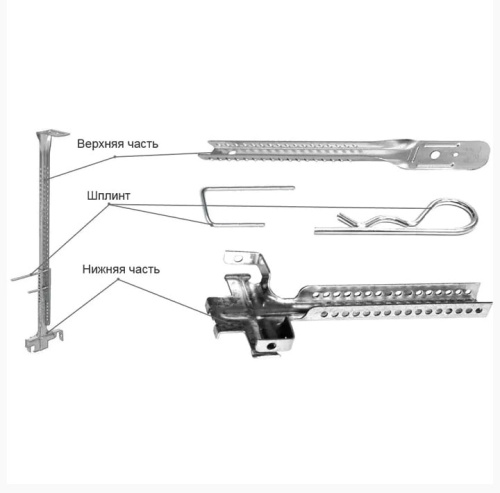 Верхняя часть

Шплинт

Нижняя часть