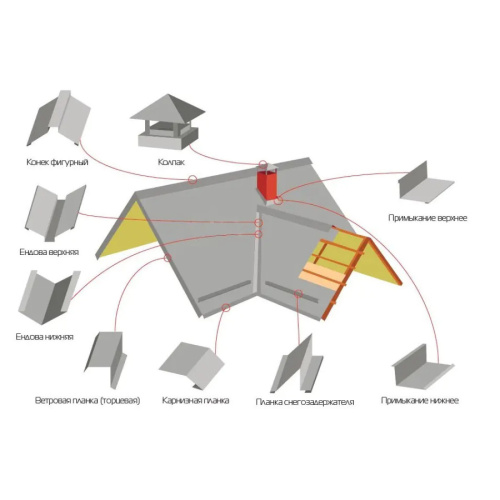 Конек фигурный

Колпак

Примыкание верхнее

Ендова верхняя

Ендова нижняя

Ветровая планка (торцевая)

Карнизная планка

Планка снегозадержателя

Примыкание нижнее